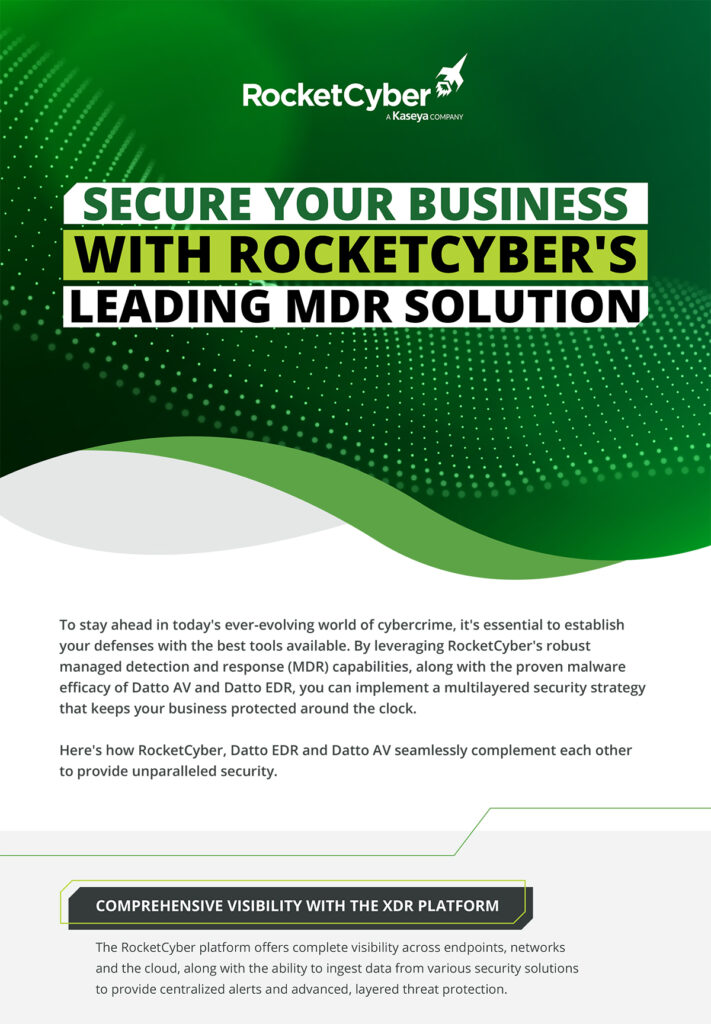 RocketCyber
A Kaseya COMPANY

SECURE YOUR BUSINESS
WITH ROCKETCYBER'S
LEADING MDR SOLUTION

To stay ahead in today's ever-evolving world of cybercrime, it's essential to establish your defenses with the best tools available. By leveraging RocketCyber's robust managed detection and response (MDR) capabilities, along with the proven malware efficacy of Datto AV and Datto EDR, you can implement a multilayered security strategy that keeps your business protected around the clock.

Here's how RocketCyber, Datto EDR and Datto AV seamlessly complement each other to provide unparalleled security.

COMPREHENSIVE VISIBILITY WITH THE XDR PLATFORM

The RocketCyber platform offers complete visibility across endpoints, networks and the cloud, along with the ability to ingest data from various security solutions to provide centralized alerts and advanced, layered threat protection.